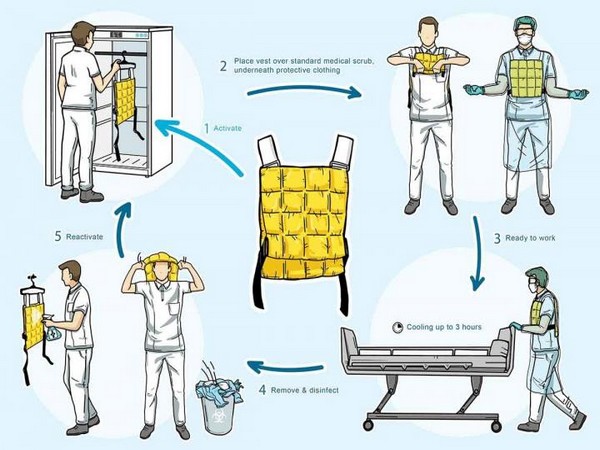 1 Activate

2 Place vest over standard medical scrub, underneath protective clothing

3 Ready to work

Cooling up to 3 hours

4 Remove & disinfect

5 Reactivate