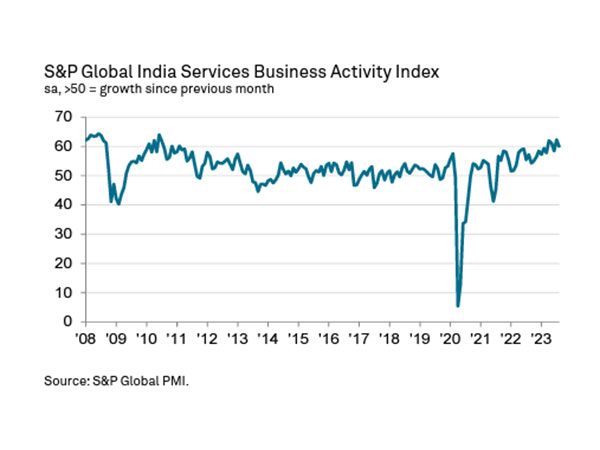 S&P Global India Services Business Activity Index
sa, >50 = growth since previous month

70
60
50
40
30
20
10
0

'08 '09 '10 '11 '12 '13 '14 '15 '16 '17 '18 '19 '20 '21 '22 '23

Source: S&P Global PMI.